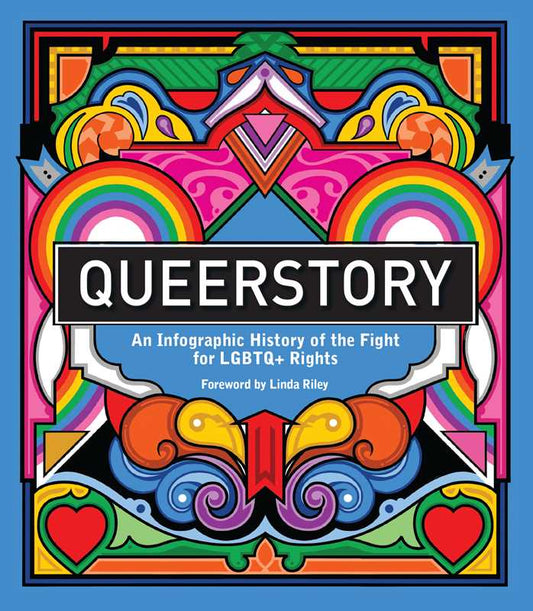 QUEERSTORY

An Infographic History of the Fight for LGBTQ+ Rights

Foreword by Linda Riley